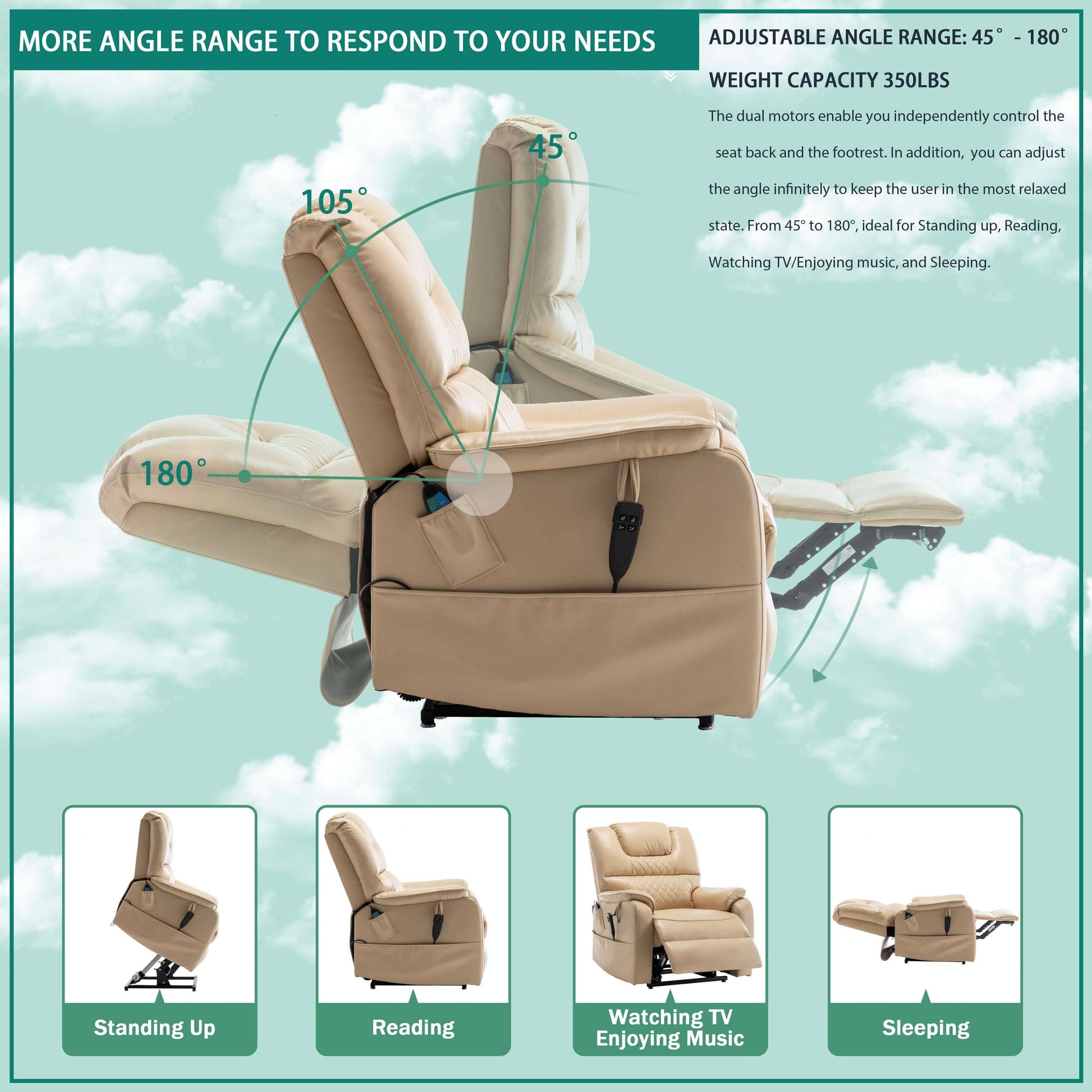 MORE ANGLE RANGE TO RESPOND TO YOUR NEEDS

ADJUSTABLE ANGLE RANGE: 45° - 180°

WEIGHT CAPACITY 350LBS

The dual motors enable you independently control the seat back and the footrest. In addition, you can adjust the angle infinitely to keep the user in the most relaxed state. From 45° to 180°, ideal for Standing up, Reading, Watching TV/Enjoying music, and Sleeping.

45°

105°

180°

Standing Up

Reading

Watching TV
Enjoying Music

Sleeping